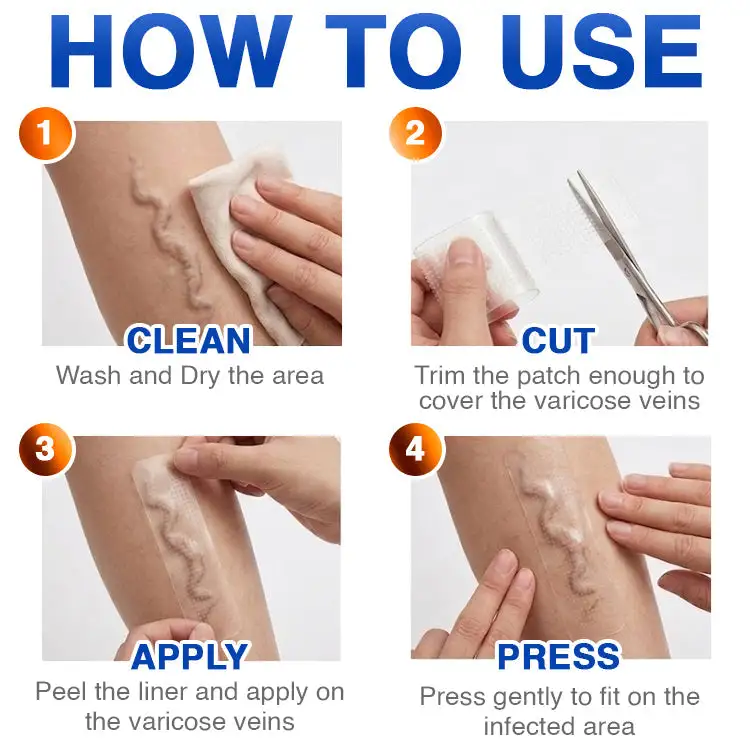 HOW TO USE

1

CLEAN

Wash and Dry the area

2

CUT

Trim the patch enough to cover the varicose veins

3

APPLY

Peel the liner and apply on the varicose veins

4

PRESS

Press gently to fit on the infected area