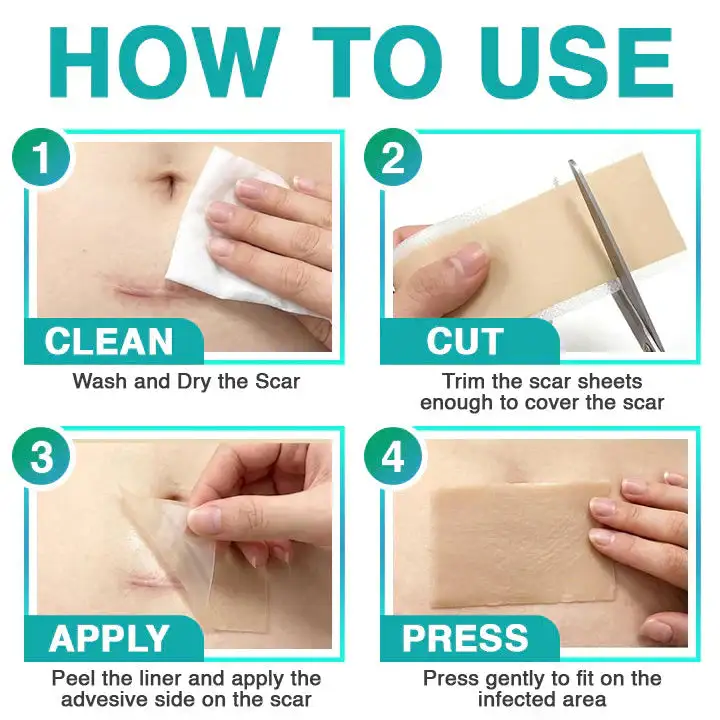 HOW TO USE

1
CLEAN
Wash and Dry the Scar

2
CUT
Trim the scar sheets enough to cover the scar

3
APPLY
Peel the liner and apply the advesive side on the scar

4
PRESS
Press gently to fit on the infected area